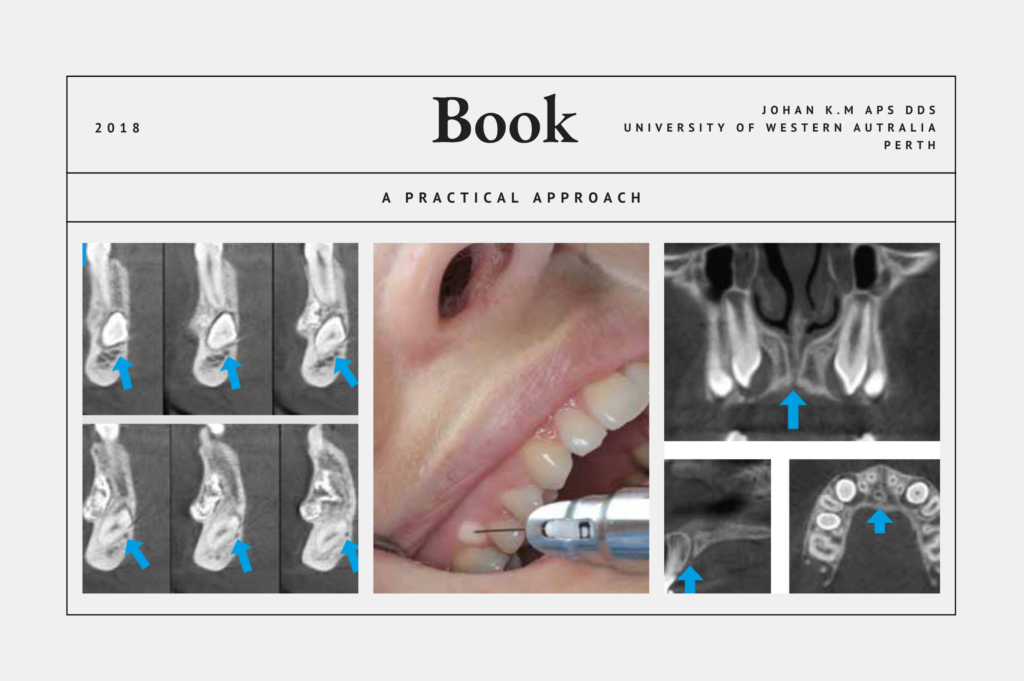 2018

Book

JOHAN K.M APS DDS
UNIVERSITY OF WESTERN AUTRALIA
PERTH

A PRACTICAL APPROACH